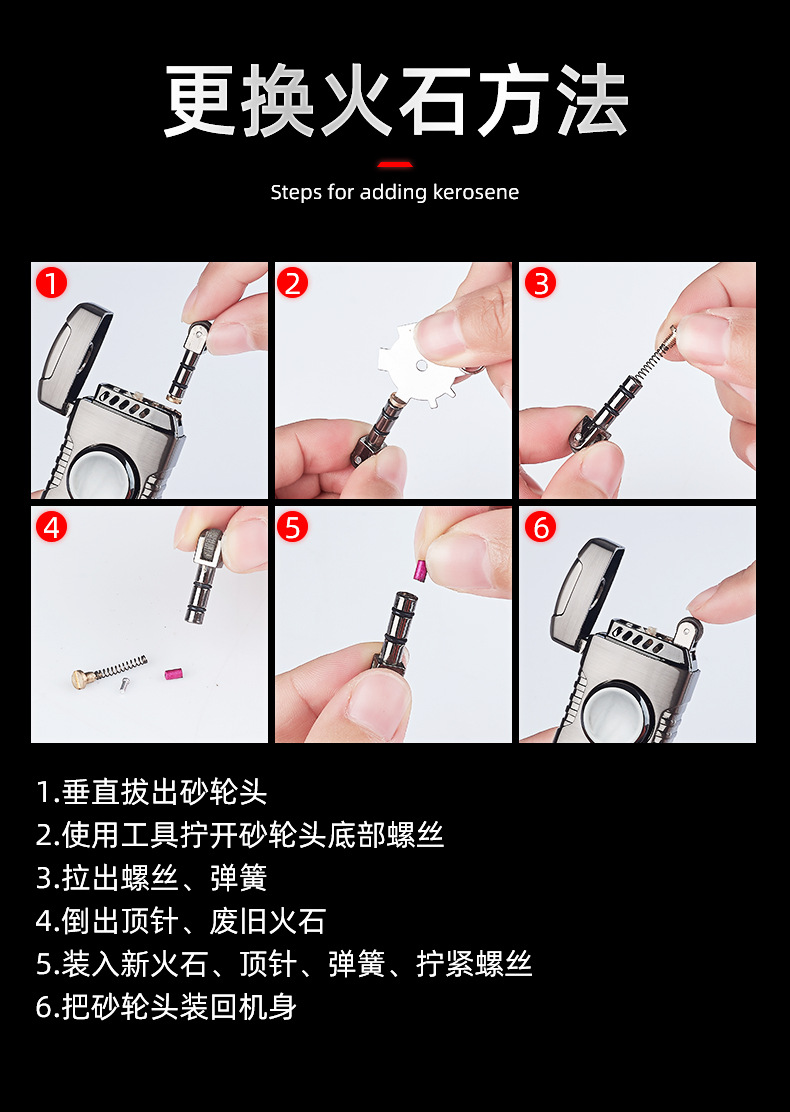 更换火石方法

Steps for adding kerosene

1

2

3

4

5

6

1.垂直拔出砂轮头
2.使用工具拧开砂轮头底部螺丝
3.拉出螺丝、弹簧
4.倒出顶针、废旧火石
5.装入新火石、顶针、弹簧、拧紧螺丝
6.把砂轮头装回机身