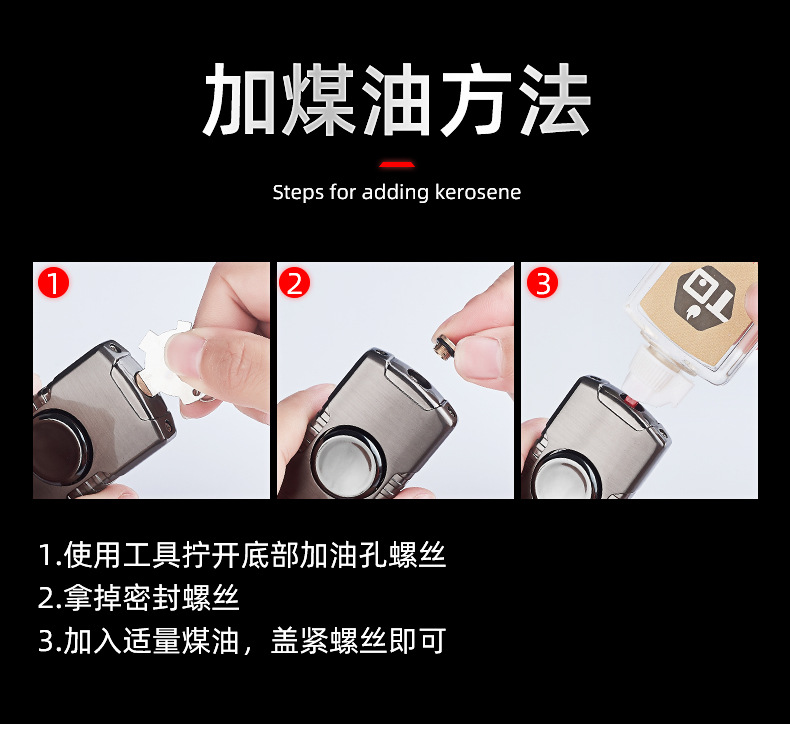 加煤油方法

Steps for adding kerosene

1

2

3

1.使用工具拧开底部加油孔螺丝
2.拿掉密封螺丝
3.加入适量煤油，盖紧螺丝即可